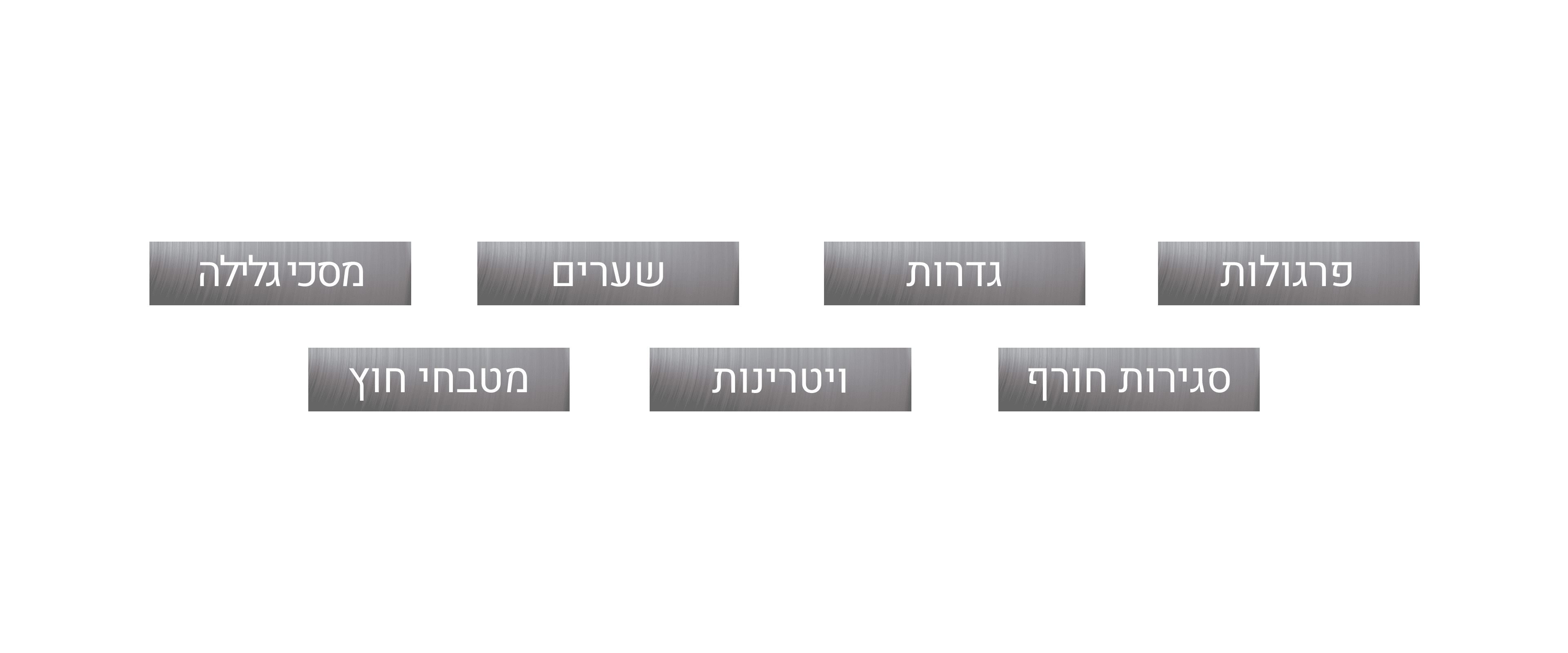 פרגולות

גדרות

שערים

מסכי גלילה

סגירות חורף

ויטרינות

מטבחי חוץ